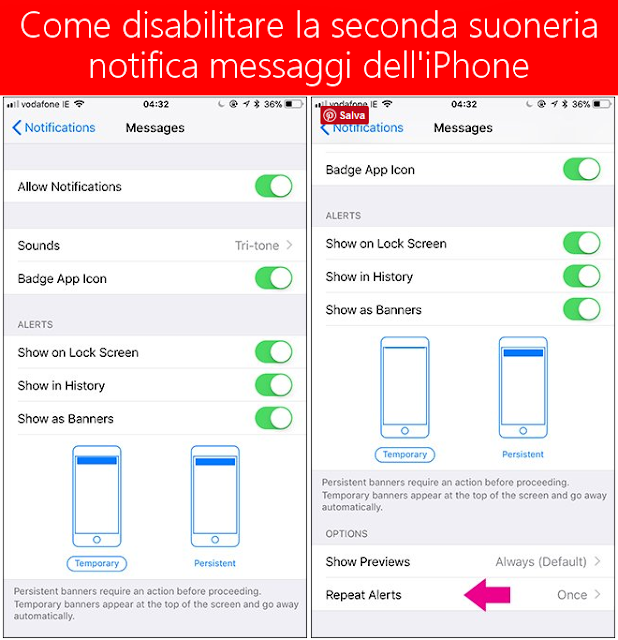 Come disabilitare la seconda suoneria notifica messaggi dell'iPhone

vodafone IE 04:32 36%

Notifications Messages

Allow Notifications

Sounds Tri-tone

Badge App Icon

ALERTS

Show on Lock Screen

Show in History

Show as Banners

Temporary

Persistent

Persistent banners require an action before proceeding. Temporary banners appear at the top of the screen and go away automatically.

vodafone IE 04:32 36%

Salva

Notifications Messages

Badge App Icon

ALERTS

Show on Lock Screen

Show in History

Show as Banners

Temporary

Persistent

Persistent banners require an action before proceeding. Temporary banners appear at the top of the screen and go away automatically.

OPTIONS

Show Previews Always (Default)

Repeat Alerts Once