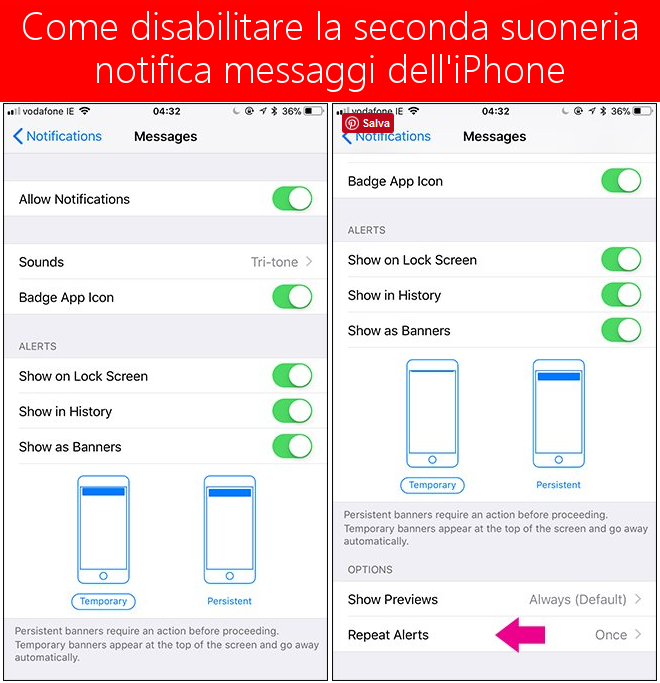 Come disabilitare la seconda suoneria notifica messaggi dell'iPhone

vodafone IE 04:32 36%

Notifications Messages

Allow Notifications

Sounds Tri-tone

Badge App Icon

ALERTS

Show on Lock Screen

Show in History

Show as Banners

Temporary

Persistent

Persistent banners require an action before proceeding. Temporary banners appear at the top of the screen and go away automatically.

vodafone IE 04:32 36%

Salva

Notifications Messages

Badge App Icon

ALERTS

Show on Lock Screen

Show in History

Show as Banners

Temporary

Persistent

Persistent banners require an action before proceeding. Temporary banners appear at the top of the screen and go away automatically.

OPTIONS

Show Previews Always (Default)

Repeat Alerts Once