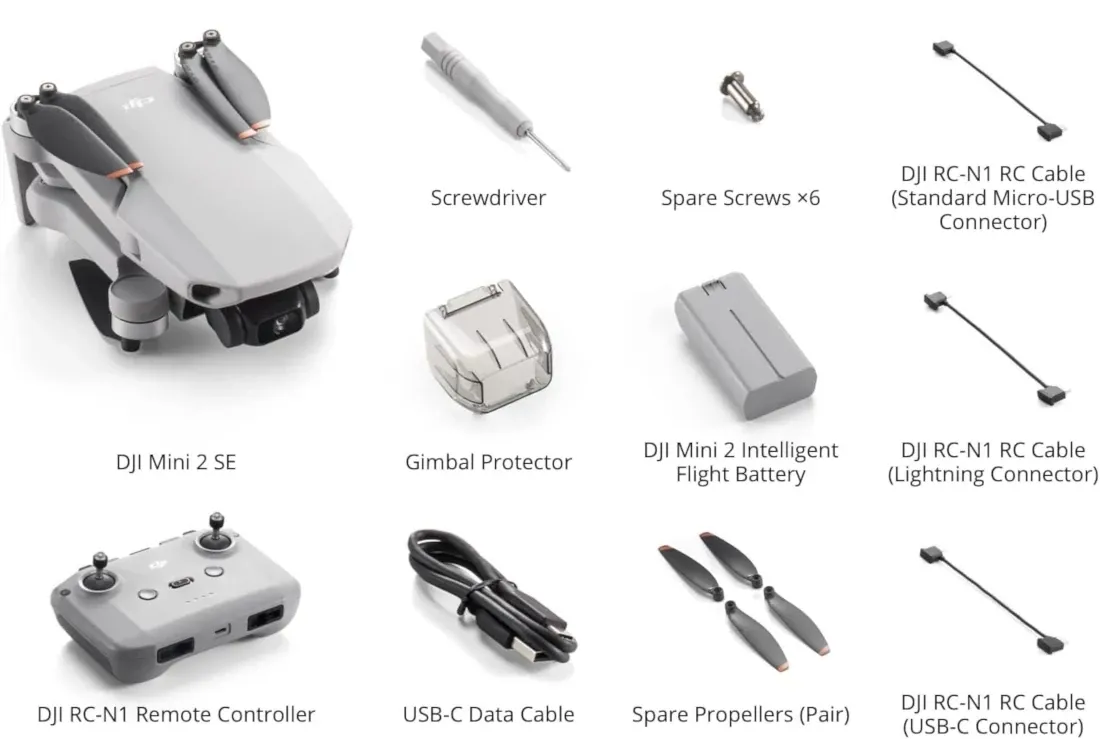 Screwdriver

Spare Screws ×6

DJI RC-N1 RC Cable (Standard Micro-USB Connector)

DJI Mini 2 SE

Gimbal Protector

DJI Mini 2 Intelligent Flight Battery

DJI RC-N1 RC Cable (Lightning Connector)

DJI RC-N1 Remote Controller

USB-C Data Cable

Spare Propellers (Pair)

DJI RC-N1 RC Cable (USB-C Connector)